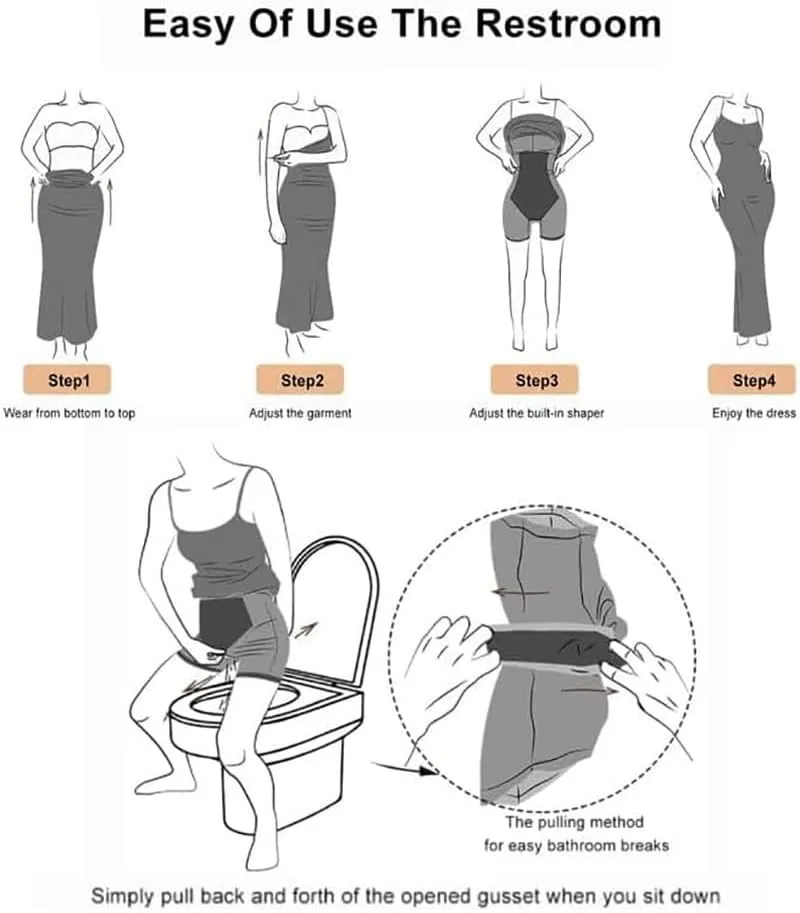 Easy Of Use The Restroom

Step1
Wear from bottom to top

Step2
Adjust the garment

Step3
Adjust the built-in shaper

Step4
Enjoy the dress

The pulling method
for easy bathroom breaks

Simply pull back and forth of the opened gusset when you sit down